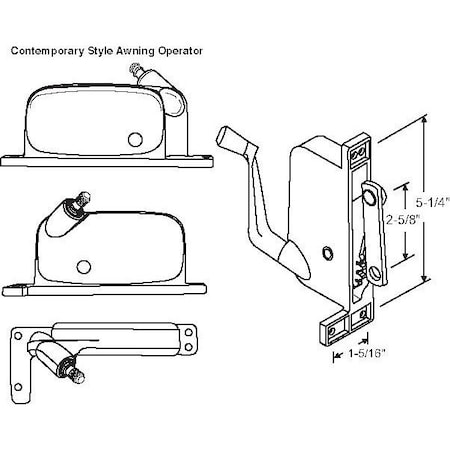 Contemporary Style Awning Operator

5-1/4"

2-5/8"

1-5/16"